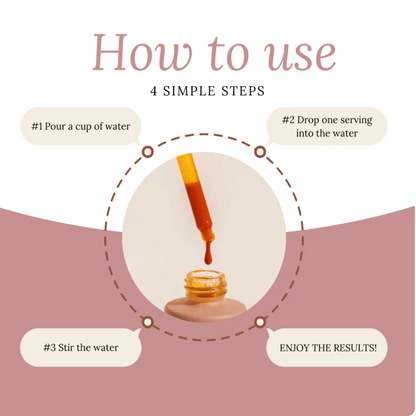 How to use

4 SIMPLE STEPS

#1 Pour a cup of water

#2 Drop one serving into the water

#3 Stir the water

ENJOY THE RESULTS!